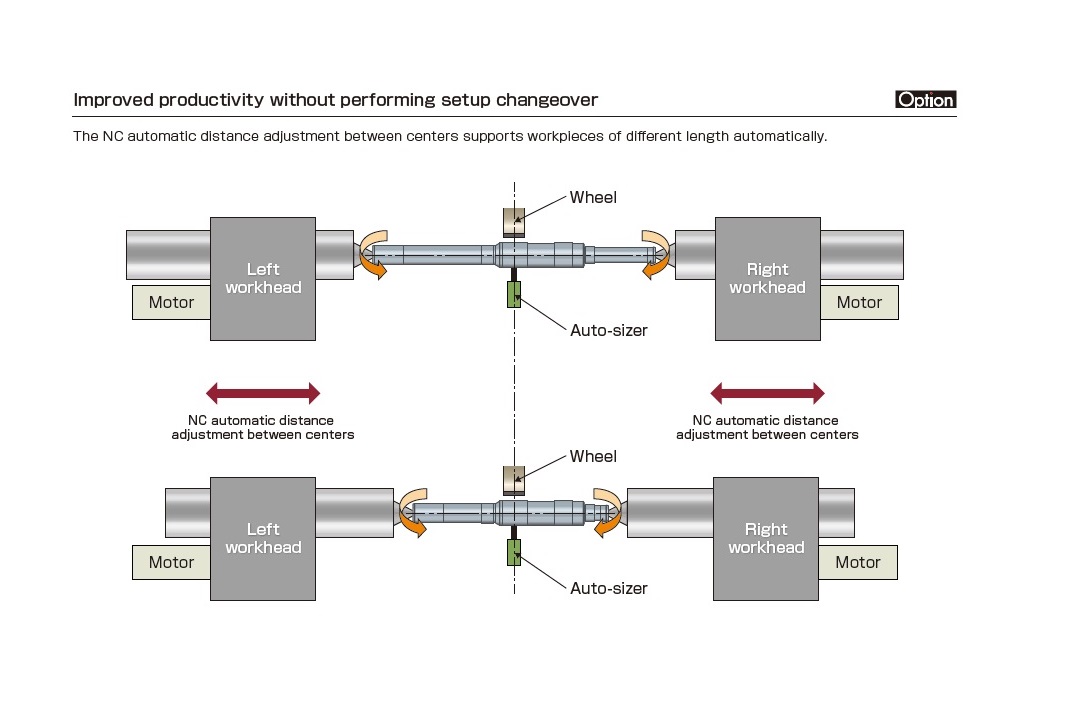 Improved productivity without performing setup changeover

Option

The NC automatic distance adjustment between centers supports workpieces of different length automatically.

Wheel

Left workhead

Right workhead

Motor

Motor

Auto-sizer

NC automatic distance adjustment between centers

NC automatic distance adjustment between centers

Wheel

Left workhead

Right workhead

Motor

Motor

Auto-sizer